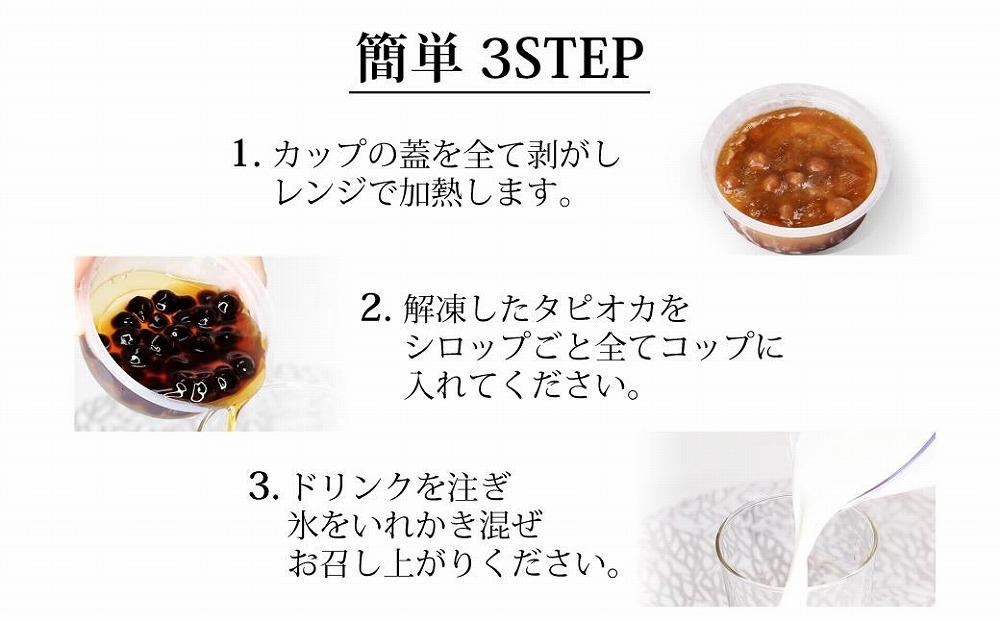 簡単 3STEP

1. カップの蓋を全て剥がし
レンジで加熱します。

2. 解凍したタピオカを
シロップごと全てコップに
入れてください。

3. ドリンクを注ぎ
氷をいれかき混ぜ
お召し上がりください。