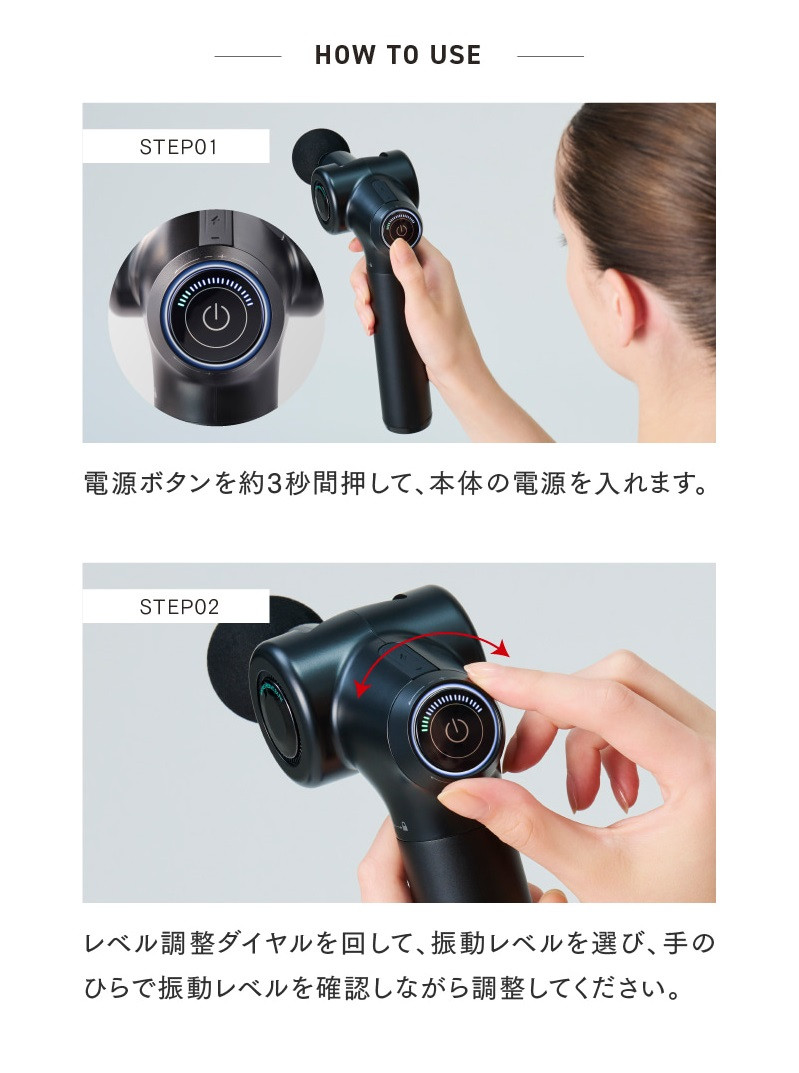 HOW TO USE

STEP01

電源ボタンを約3秒間押して、本体の電源を入れます。

STEP02

レベル調整ダイヤルを回して、振動レベルを選び、手のひらで振動レベルを確認しながら調整してください。